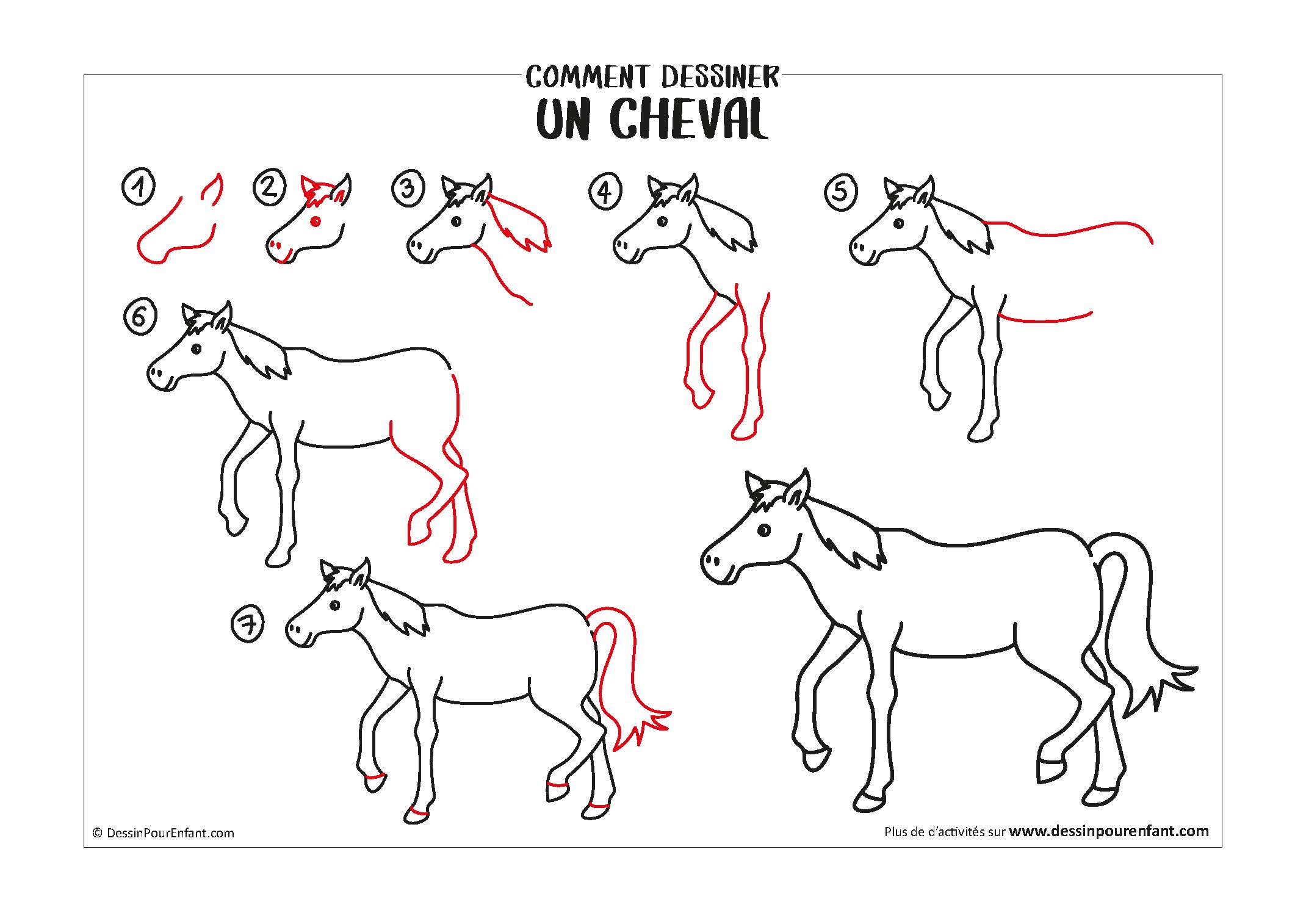 COMMENT DESSINER
UN CHEVAL

1
2
3
4
5
6
7

© DessinPourEnfant.com
Plus de d'activités sur www.dessinpourenfant.com